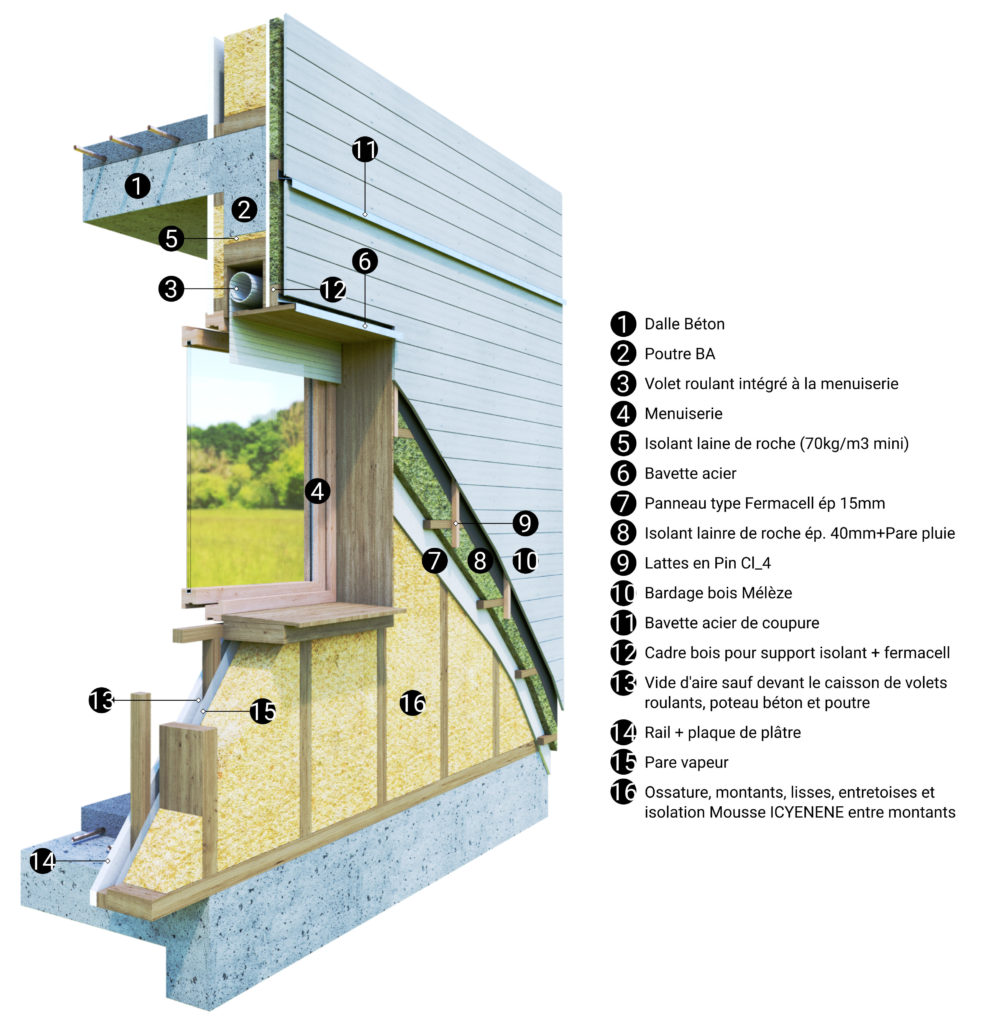 11
1
2
5
6
3
12
4
9
7
8
10
13
15
16
14

1 Dalle Béton
2 Poutre BA
3 Volet roulant intégré à la menuiserie
4 Menuiserie
5 Isolant laine de roche (70kg/m3 mini)
6 Bavette acier
7 Panneau type Fermacell ép 15mm
8 Isolant lainre de roche ép. 40mm+Pare pluie
9 Lattes en Pin Cl_4
10 Bardage bois Mélèze
11 Bavette acier de coupure
12 Cadre bois pour support isolant + fermacell
13 Vide d'aire sauf devant le caisson de volets roulants, poteau béton et poutre
14 Rail + plaque de plâtre
15 Pare vapeur
16 Ossature, montants, lisses, entretoises et isolation Mousse ICYENENE entre montants