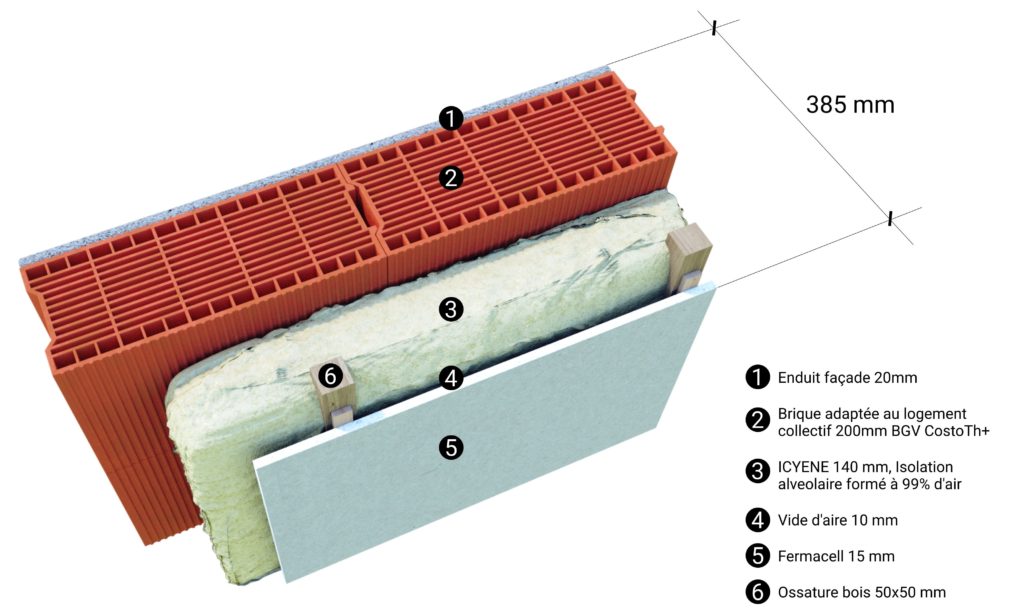 385 mm

1

2

3

6

4

5

1 Enduit façade 20mm

2 Brique adaptée au logement collectif 200mm BGV CostoTh+

3 ICYENE 140 mm, Isolation alveolaire formé à 99% d'air

4 Vide d'aire 10 mm

5 Fermacell 15 mm

6 Ossature bois 50x50 mm